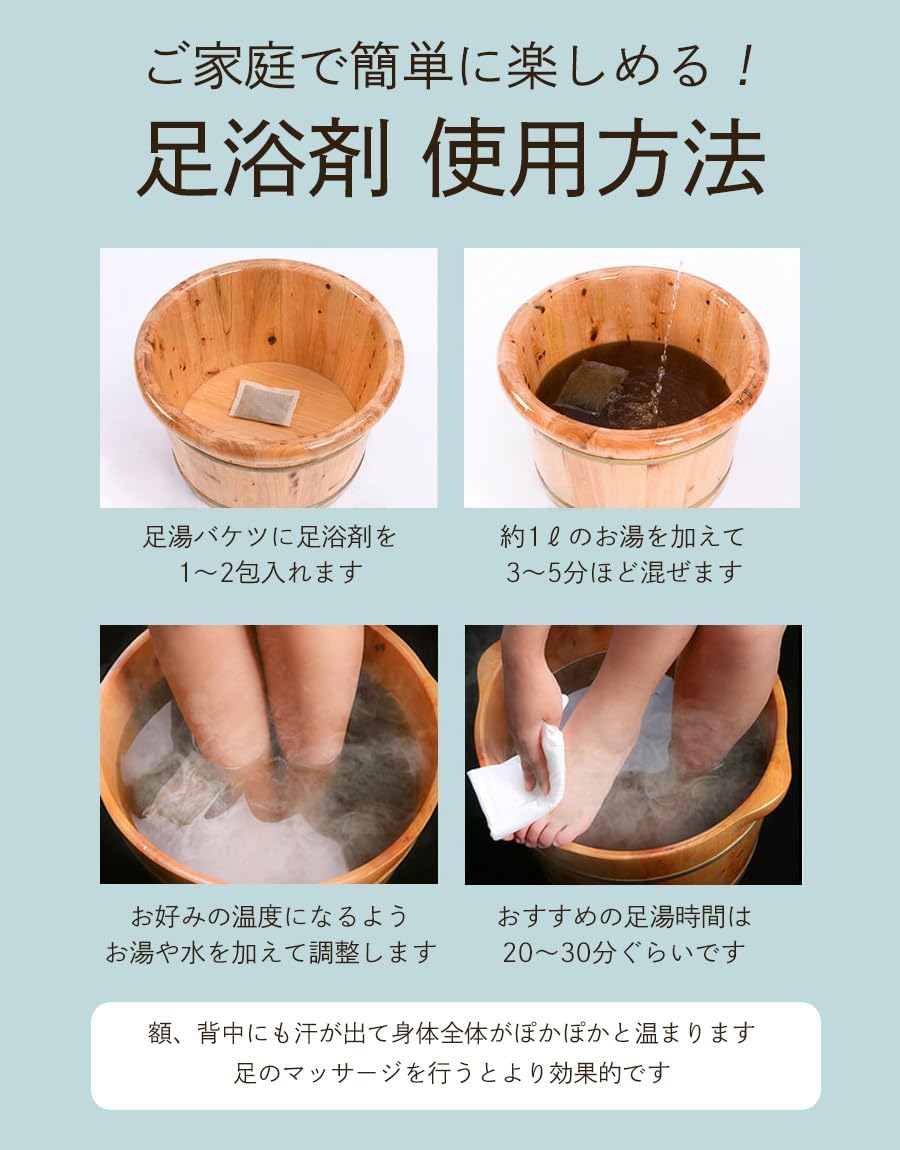 ご家庭で簡単に楽しめる！
足浴剤 使用方法

足湯バケツに足浴剤を
1〜2包入れます

約1ℓのお湯を加えて
3〜5分ほど混ぜます

お好みの温度になるよう
お湯や水を加えて調整します

おすすめの足湯時間は
20〜30分ぐらいです

額、背中にも汗が出て身体全体がぽかぽかと温まります
足のマッサージを行うとより効果的です